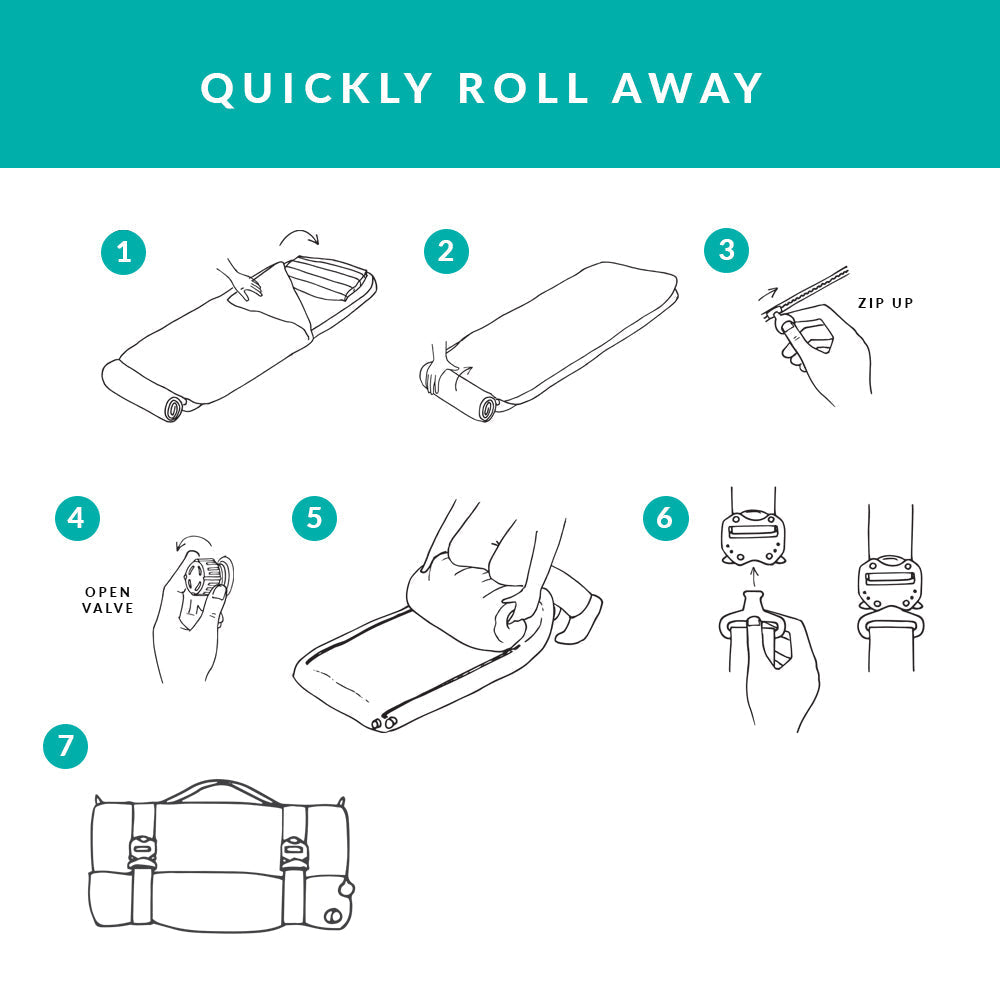 QUICKLY ROLL AWAY

1

2

3

ZIP UP

4

OPEN VALVE

5

6

7